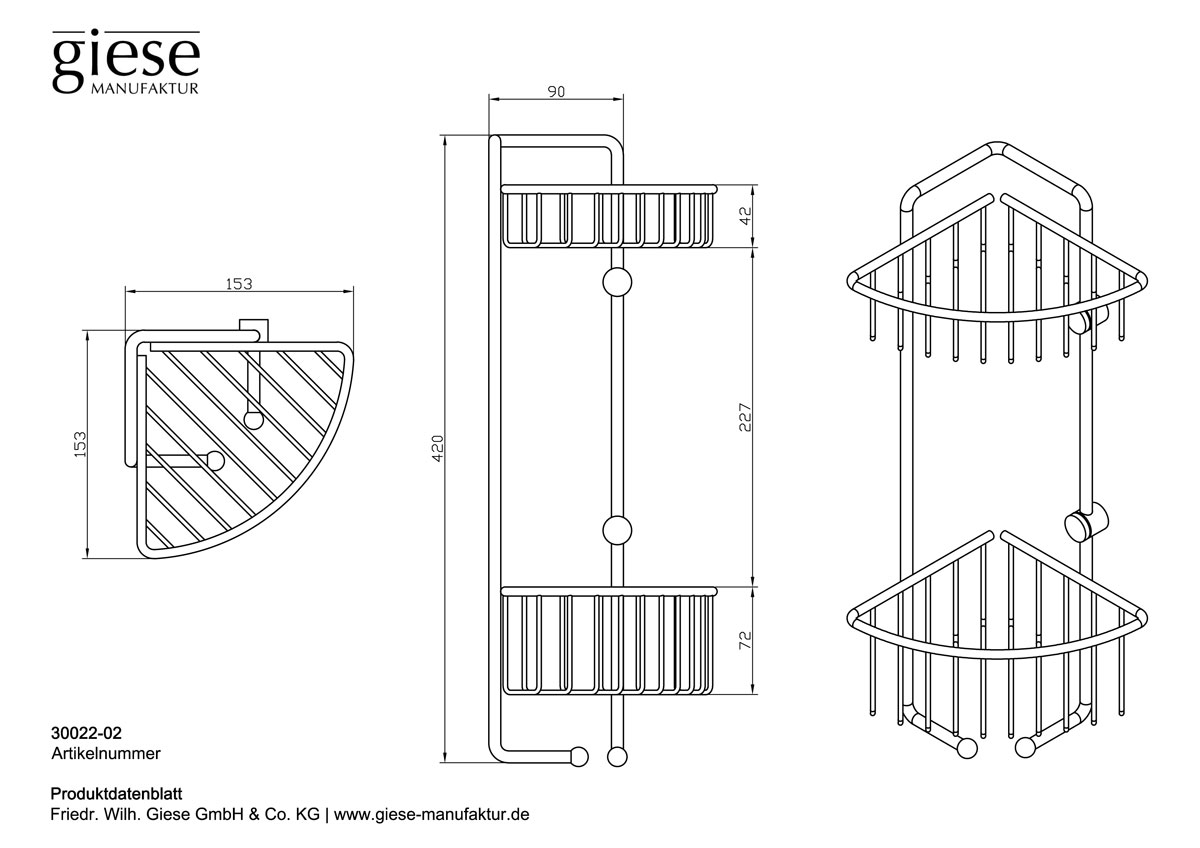 giese
MANUFAKTUR

153

153

90

420

42

227

72

30022-02
Artikelnummer

Produktdatenblatt
Friedr. Wilh. Giese GmbH & Co. KG | www.giese-manufaktur.de