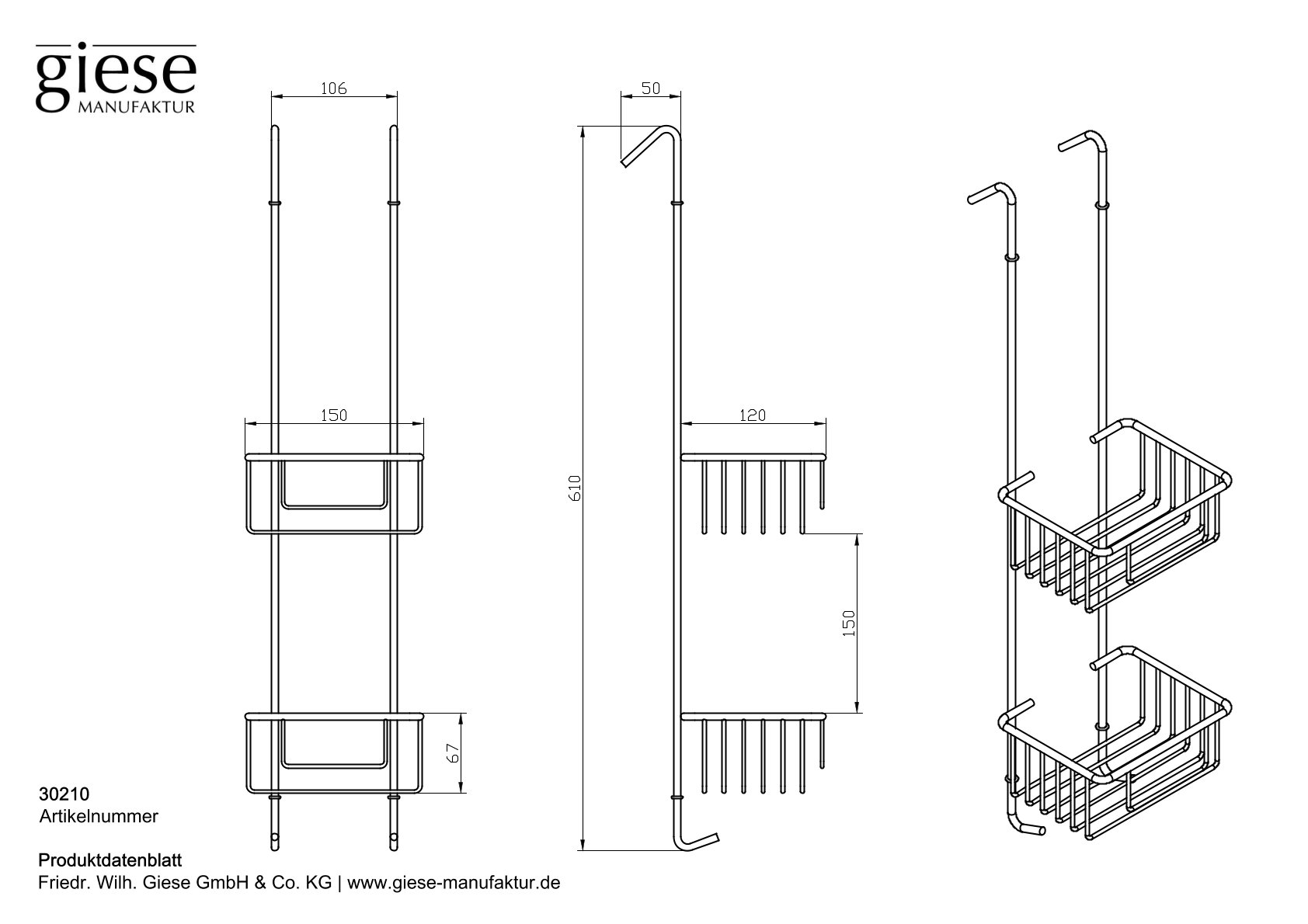 giese
MANUFAKTUR

106

150

67

50

610

120

150

30210
Artikelnummer

Produktdatenblatt
Friedr. Wilh. Giese GmbH & Co. KG | www.giese-manufaktur.de