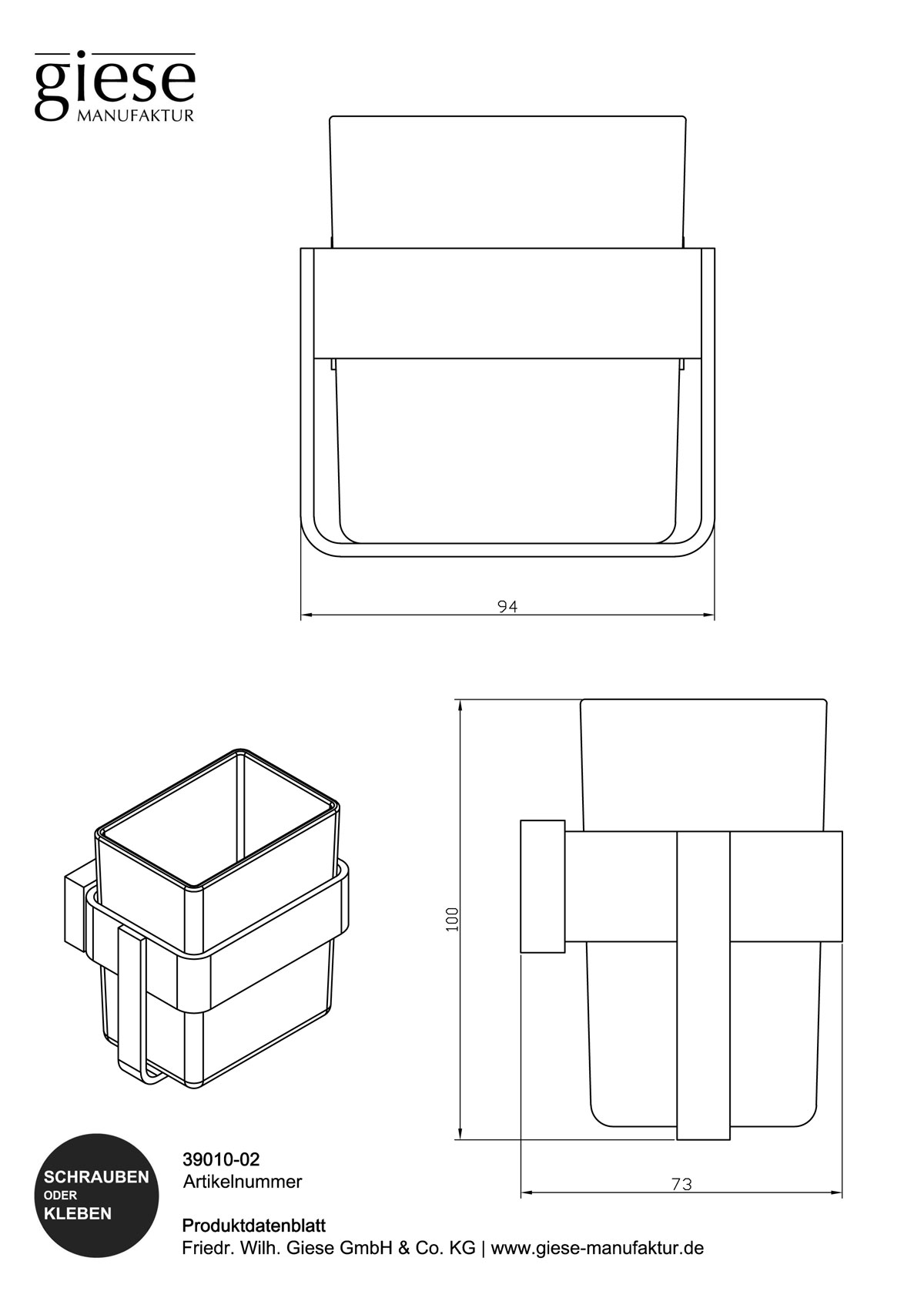 giese
MANUFAKTUR

94

100

73

SCHRAUBEN
ODER
KLEBEN

39010-02
Artikelnummer

Produktdatenblatt
Friedr. Wilh. Giese GmbH & Co. KG | www.giese-manufaktur.de